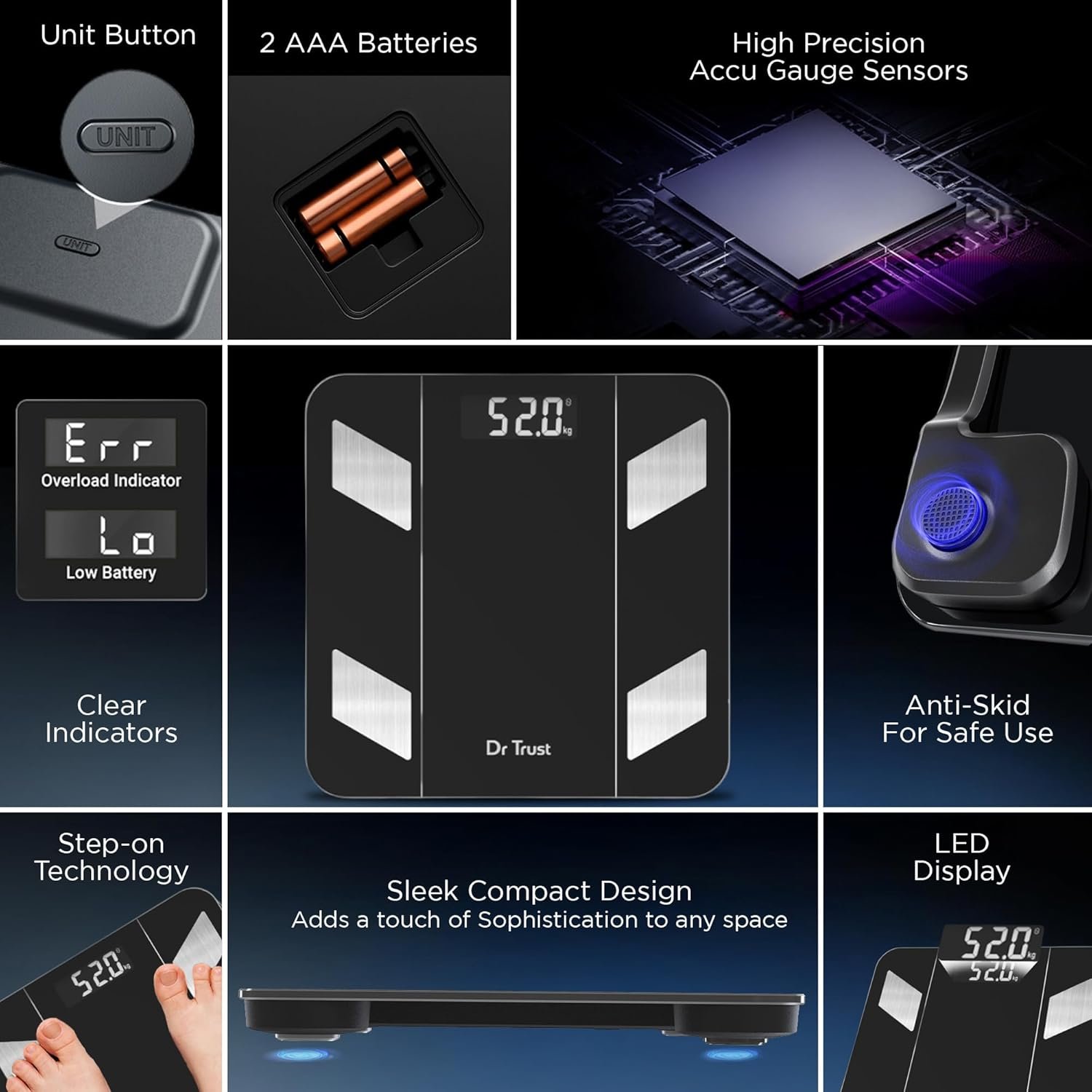 Unit Button

UNIT

UNIT

2 AAA Batteries

High Precision
Accu Gauge Sensors

Err
Overload Indicator

Lo
Low Battery

Clear
Indicators

52.0 kg

Dr Trust

Anti-Skid
For Safe Use

Step-on
Technology

52.0 kg

Sleek Compact Design
Adds a touch of Sophistication to any space

LED
Display

52.0 kg

52.0 kg