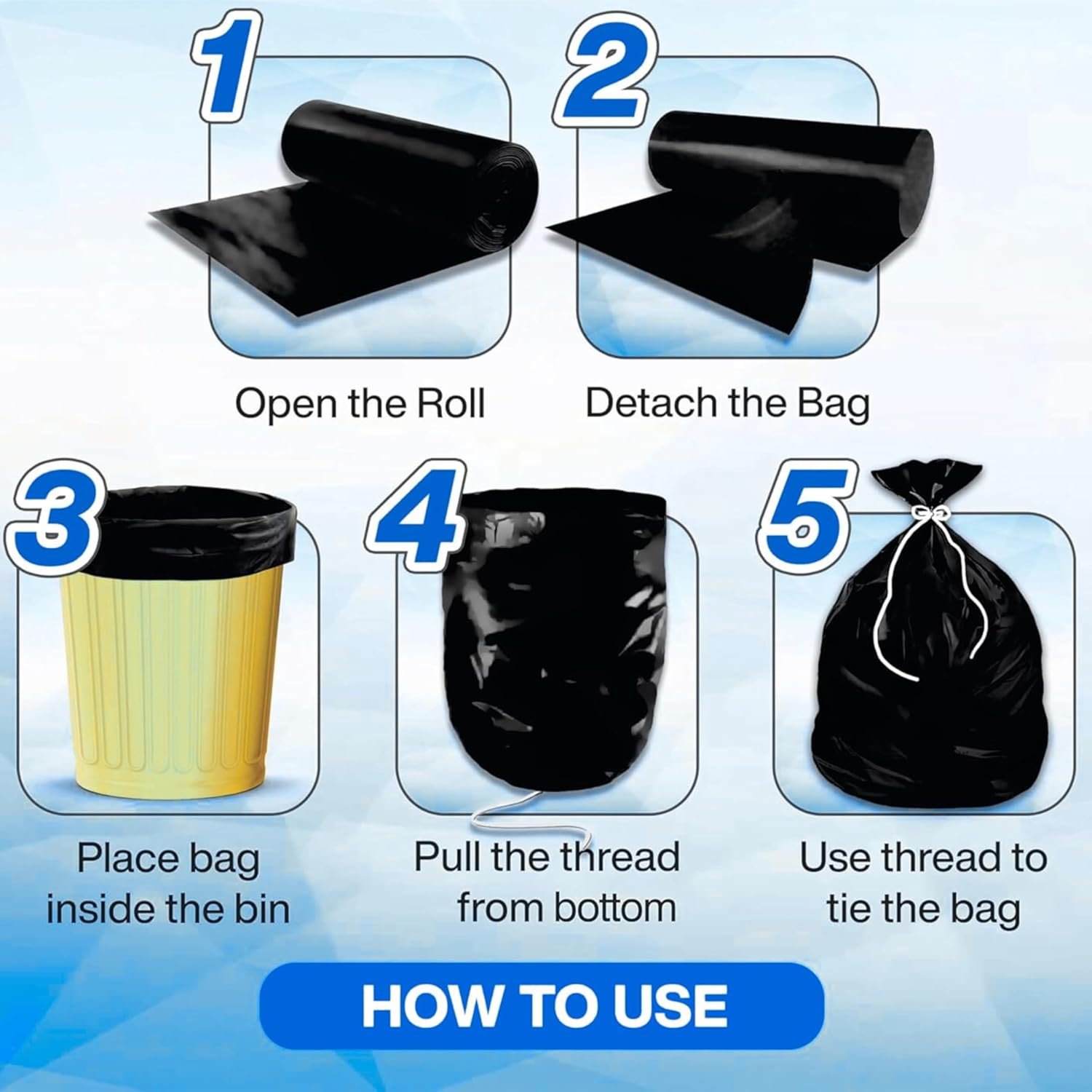 1

Open the Roll

2

Detach the Bag

3

Place bag inside the bin

4

Pull the thread from bottom

5

Use thread to tie the bag

HOW TO USE