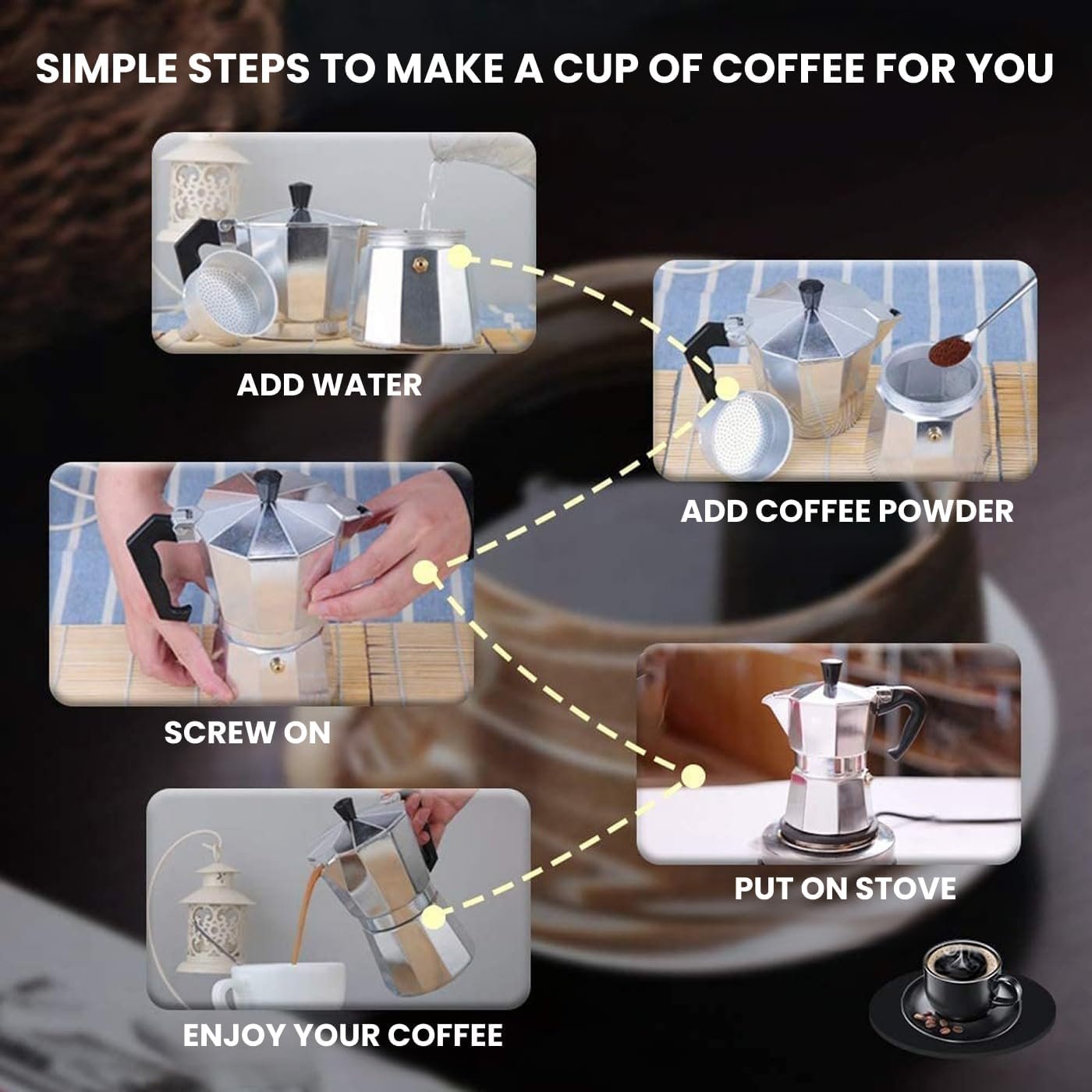 SIMPLE STEPS TO MAKE A CUP OF COFFEE FOR YOU

ADD WATER

ADD COFFEE POWDER

SCREW ON

PUT ON STOVE

ENJOY YOUR COFFEE