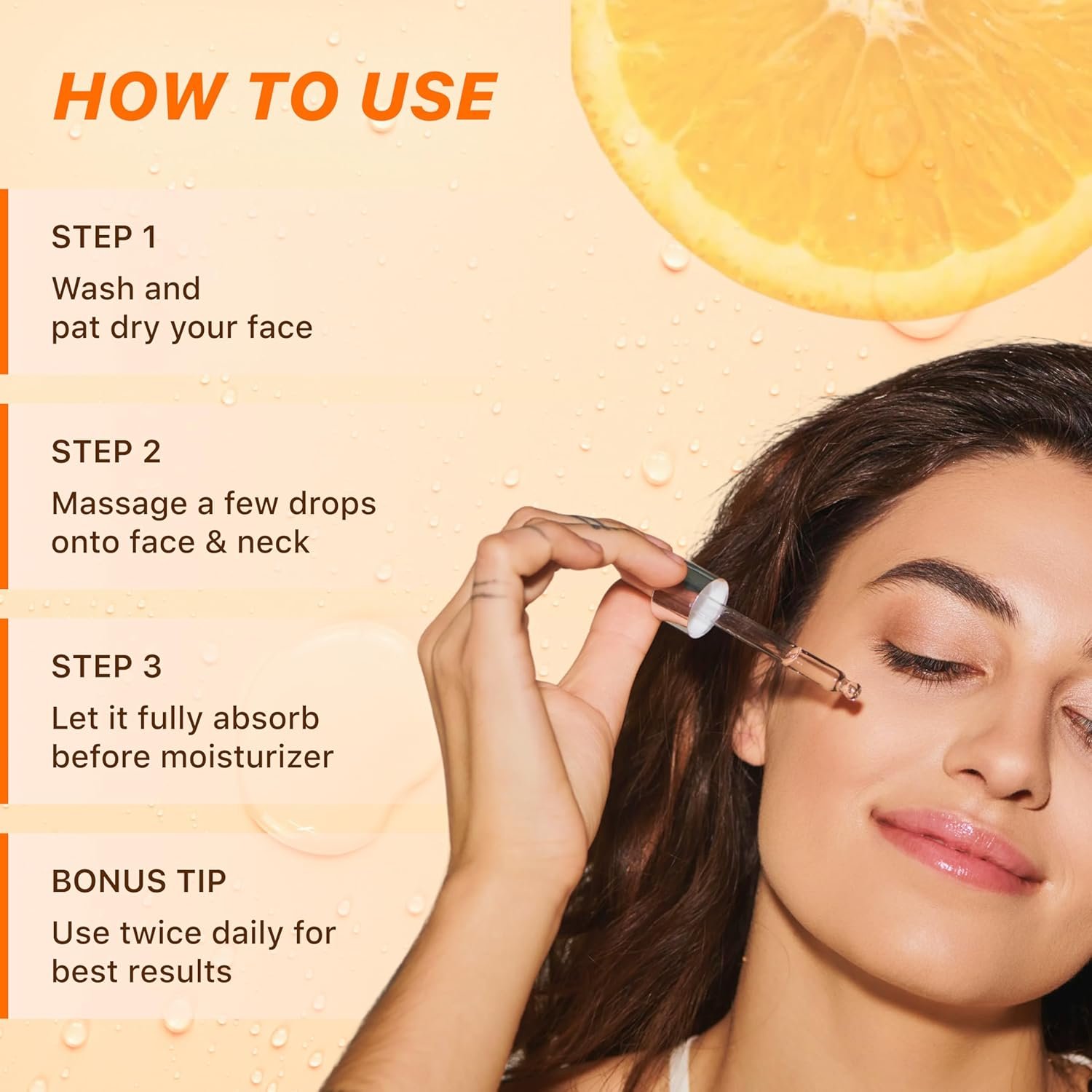 HOW TO USE

STEP 1
Wash and pat dry your face

STEP 2
Massage a few drops onto face & neck

STEP 3
Let it fully absorb before moisturizer

BONUS TIP
Use twice daily for best results