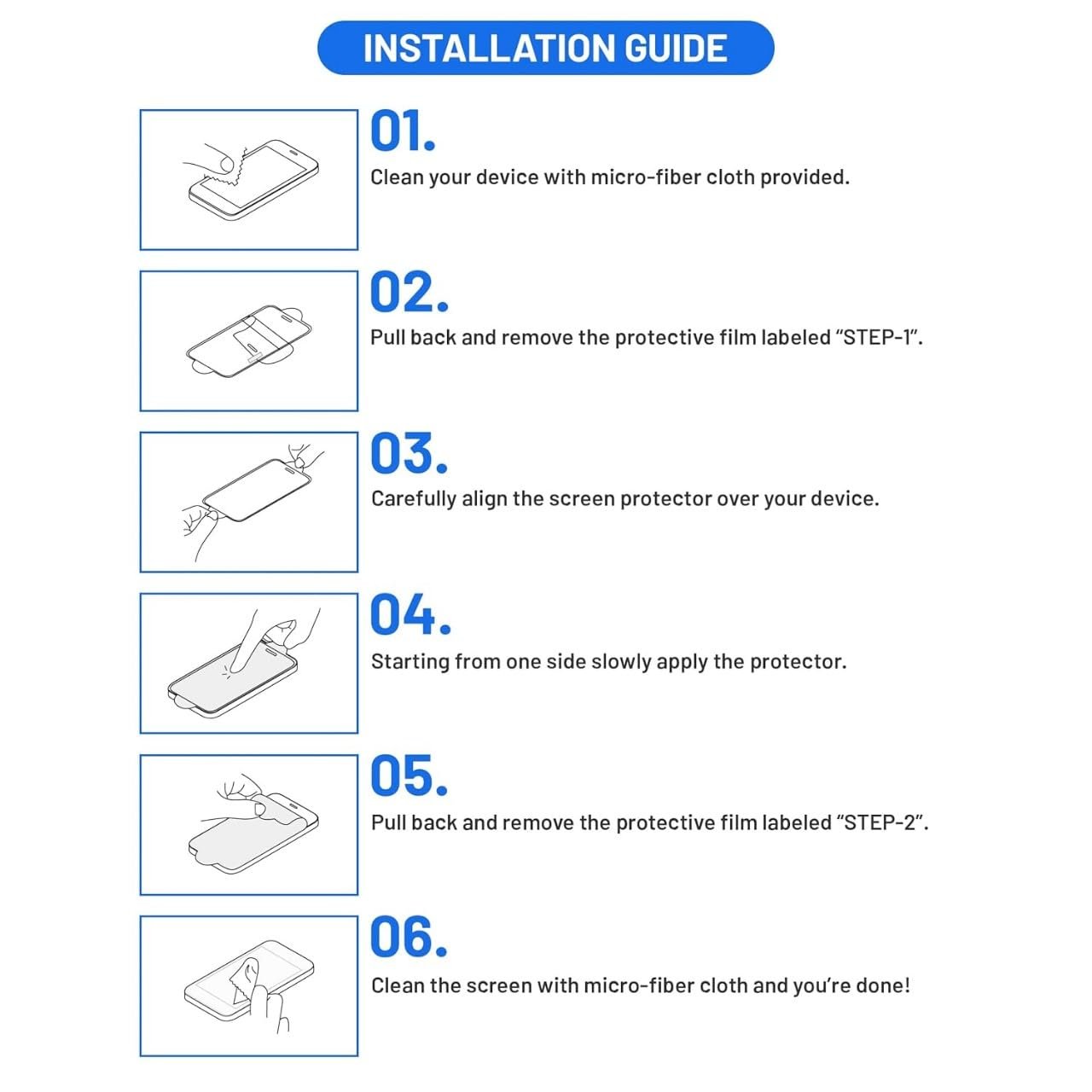 INSTALLATION GUIDE

01.
Clean your device with micro-fiber cloth provided.

02.
Pull back and remove the protective film labeled “STEP-1”.

03.
Carefully align the screen protector over your device.

04.
Starting from one side slowly apply the protector.

05.
Pull back and remove the protective film labeled “STEP-2”.

06.
Clean the screen with micro-fiber cloth and you’re done!